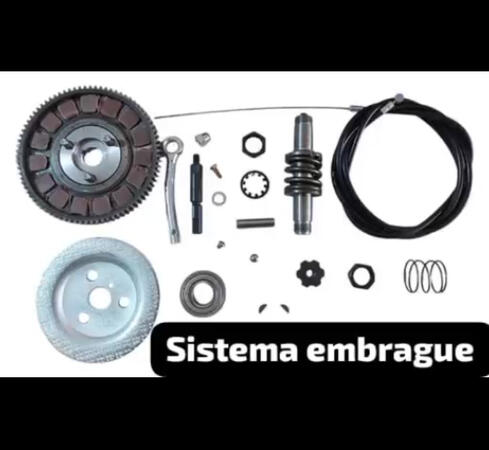 Sistema embrague